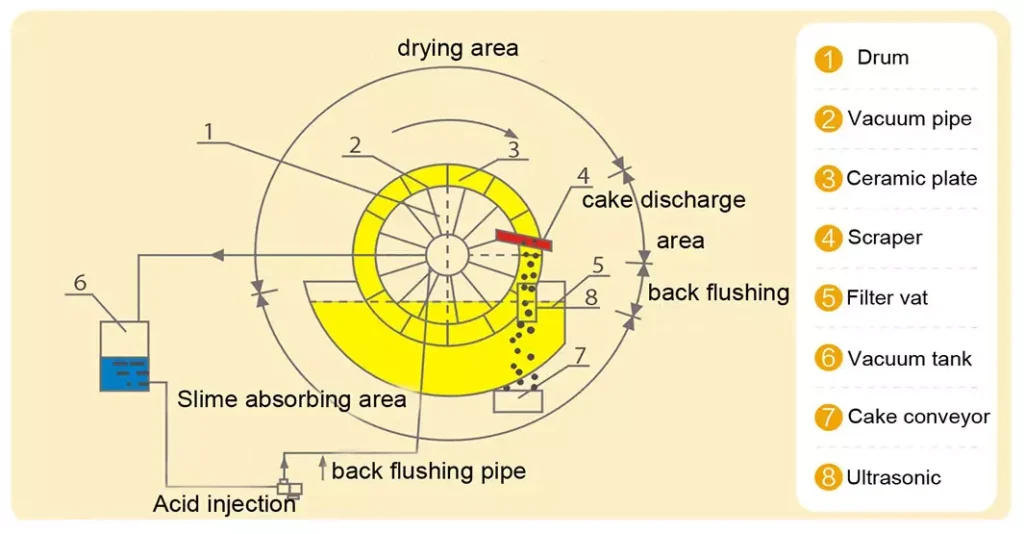 drying area

1

2

3

4

cake discharge

area

5

8

back flushing

6

7

Slime absorbing area

back flushing pipe

Acid injection

1 Drum

2 Vacuum pipe

3 Ceramic plate

4 Scraper

5 Filter vat

6 Vacuum tank

7 Cake conveyor

8 Ultrasonic